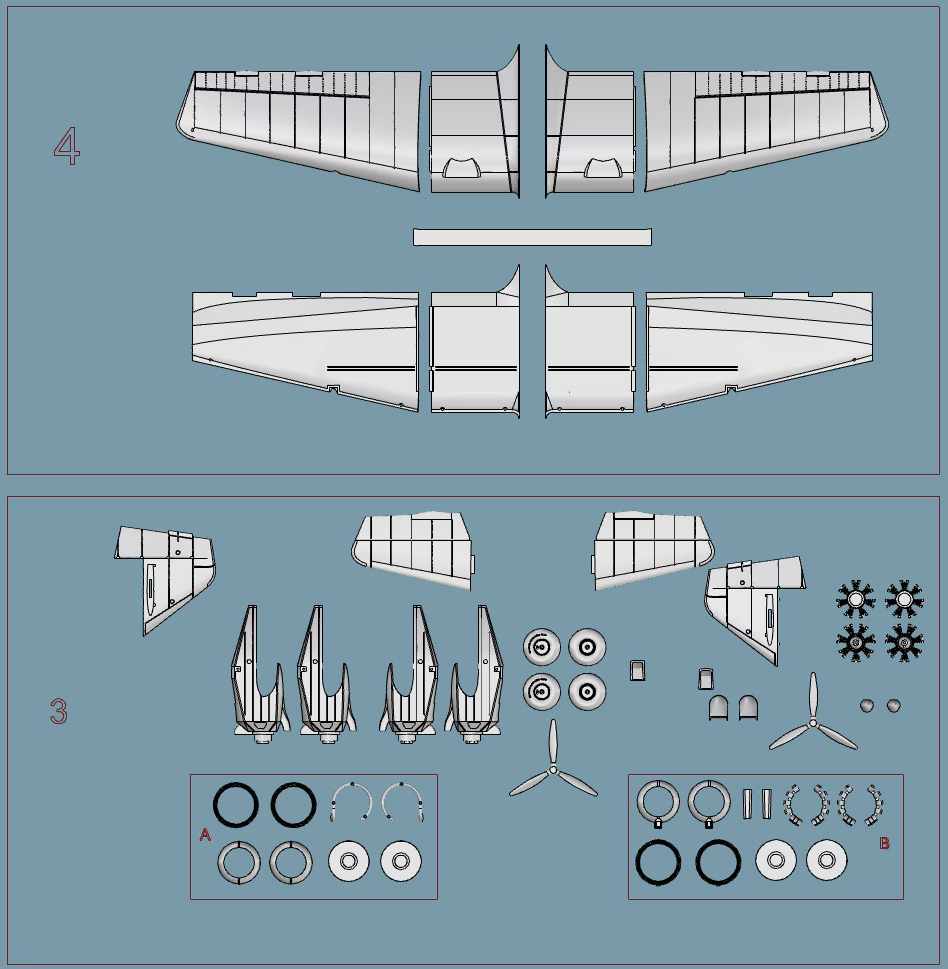 4

3

A

B