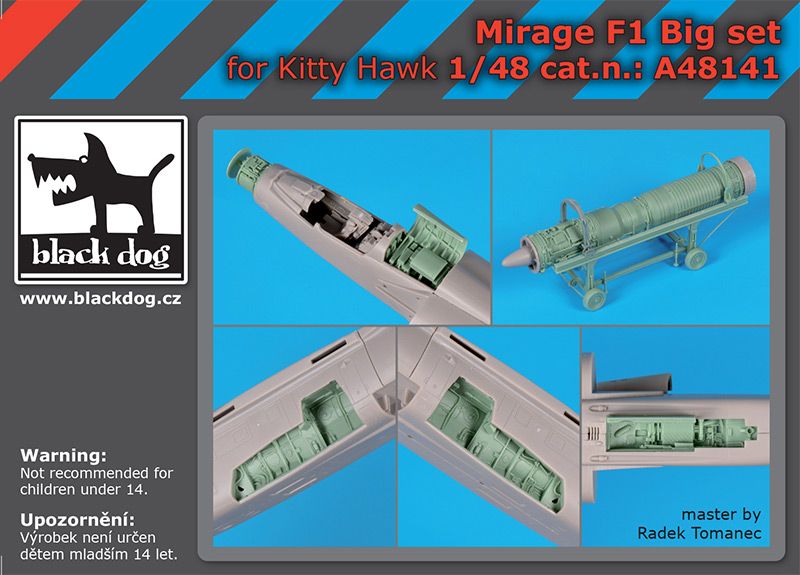 Mirage F1 Big set
for Kitty Hawk 1/48 cat.n.: A48141

black dog

www.blackdog.cz

Warning:
Not recommended for children under 14.

Upozornění:
Výrobek není určen dětem mladším 14 let.

master by
Radek Tomanec