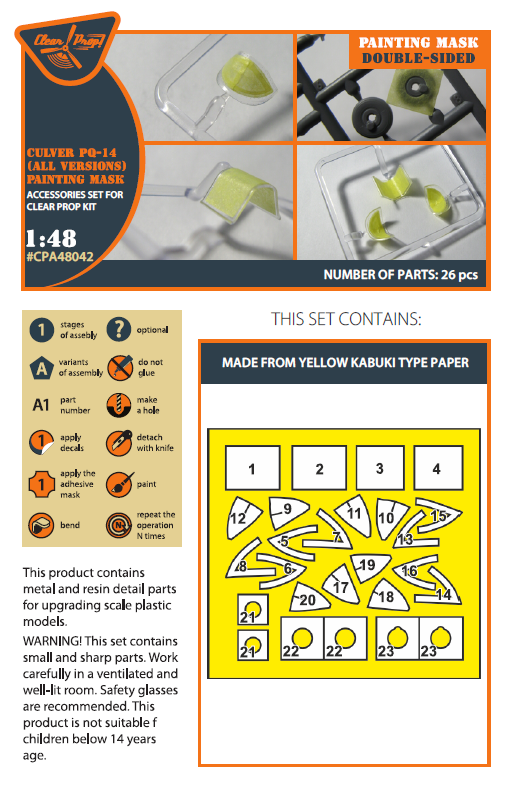 Clear Prop!

PAINTING MASK
DOUBLE-SIDED

CULVER PQ-14 (ALL VERSIONS) PAINTING MASK
ACCESSORIES SET FOR CLEAR PROP KIT

1:48
#CPA48042

NUMBER OF PARTS: 26 pcs

1 stages of assebly
? optional
A variants of assembly
do not glue
A1 part number
make a hole
1 apply decals
detach with knife
1 apply the adhesive mask
paint
bend
N repeat the operation N times

This product contains metal and resin detail parts for upgrading scale plastic models.

WARNING! This set contains small and sharp parts. Work carefully in a ventilated and well-lit room. Safety glasses are recommended. This product is not suitable f children below 14 years age.

THIS SET CONTAINS:

MADE FROM YELLOW KABUKI TYPE PAPER

1 2 3 4
12 9 11 10 15
5 7 13
8 6 19 16
20 17 18 14
21
21 22 22 23 23