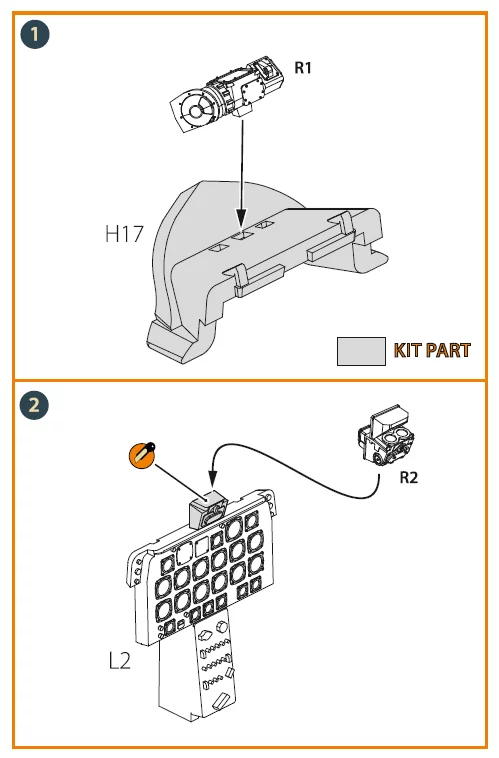 1

R1

H17

KIT PART

2

R2

L2