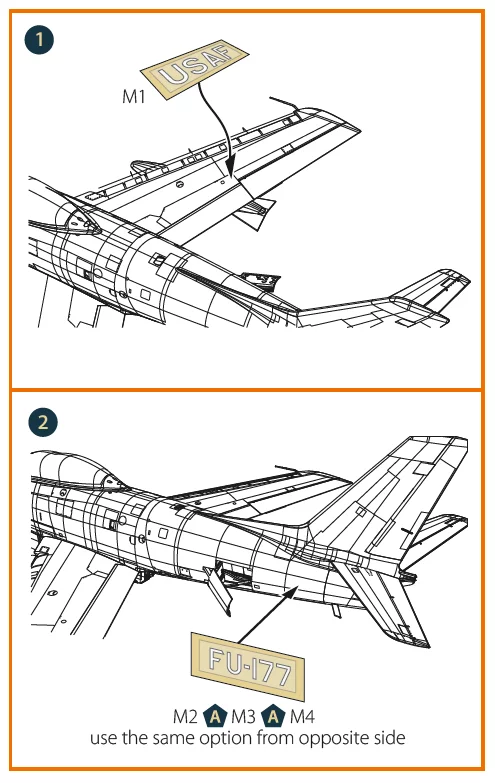 1

USAF

M1

2

FU-177

M2 A M3 A M4
use the same option from opposite side