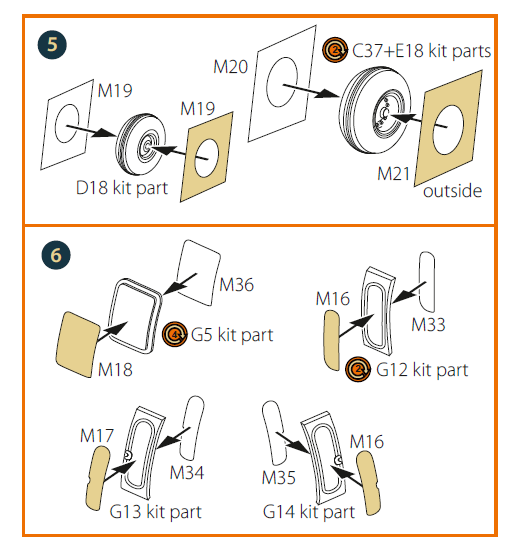 5

M19

M19

D18 kit part

M20

2 C37+E18 kit parts

M21

outside

6

M36

4 G5 kit part

M18

M16

M33

2 G12 kit part

M17

M34

G13 kit part

M35

M16

G14 kit part