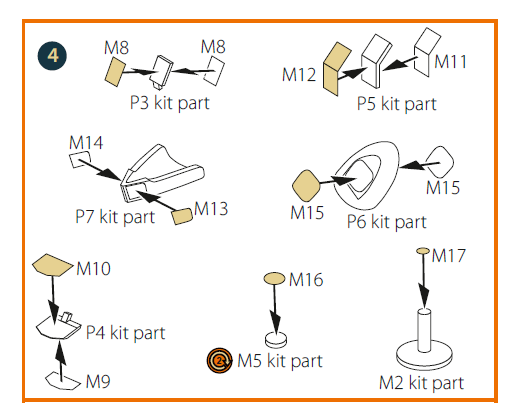 4

M8
M8
P3 kit part

M12
M11
P5 kit part

M14
M13
P7 kit part

M15
M15
P6 kit part

M10
P4 kit part
M9

M16
2
M5 kit part

M17
M2 kit part