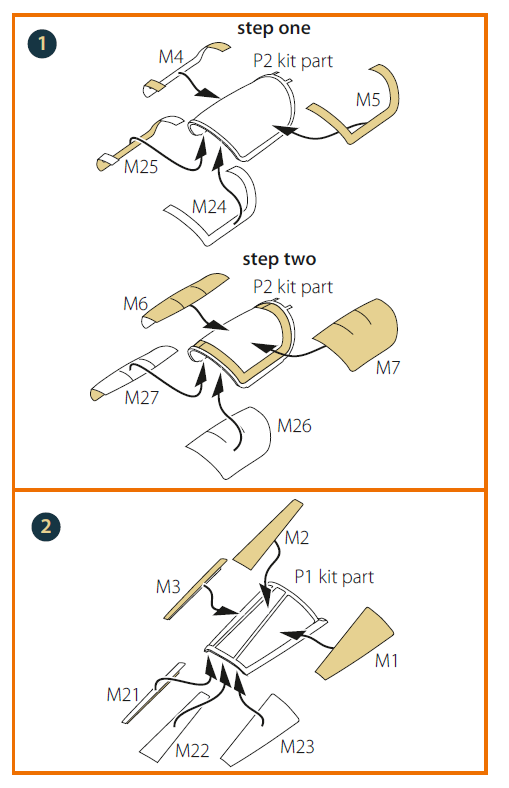 1

step one

M4

P2 kit part

M5

M25

M24

step two

M6

P2 kit part

M7

M27

M26

2

M2

M3

P1 kit part

M1

M21

M22

M23