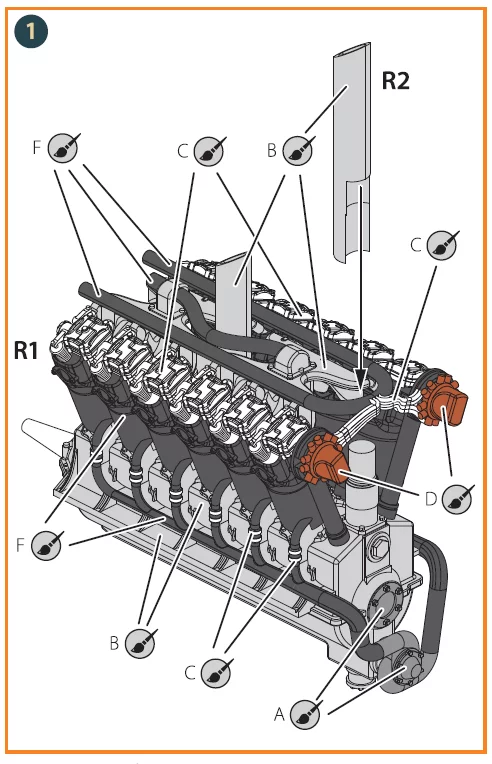 1

R2

F

C

B

C

R1

D

F

B

C

A