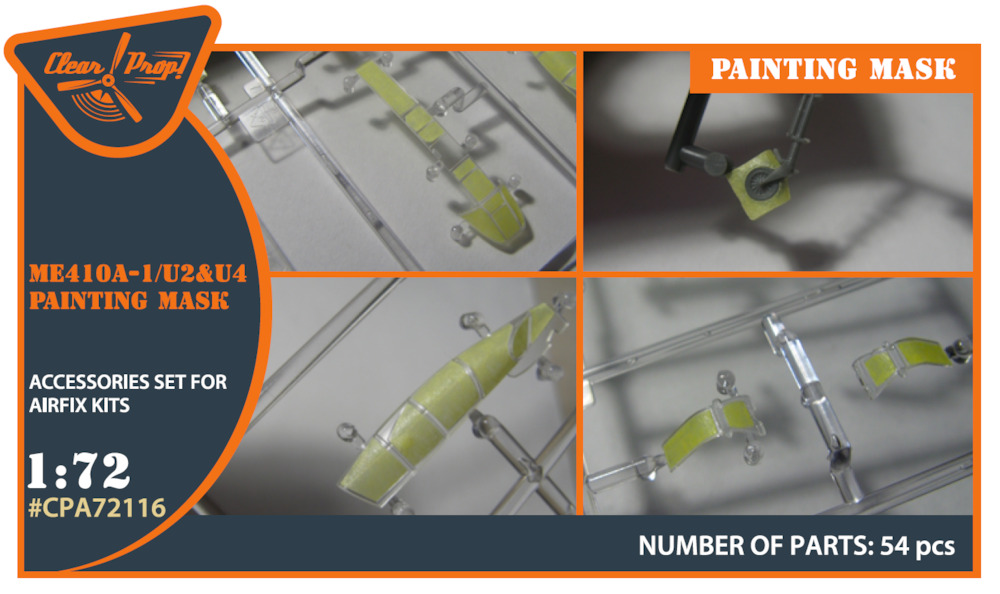 Clear Prop!

PAINTING MASK

ME410A-1/U2&U4 PAINTING MASK

ACCESSORIES SET FOR AIRFIX KITS

1:72

#CPA72116

NUMBER OF PARTS: 54 pcs