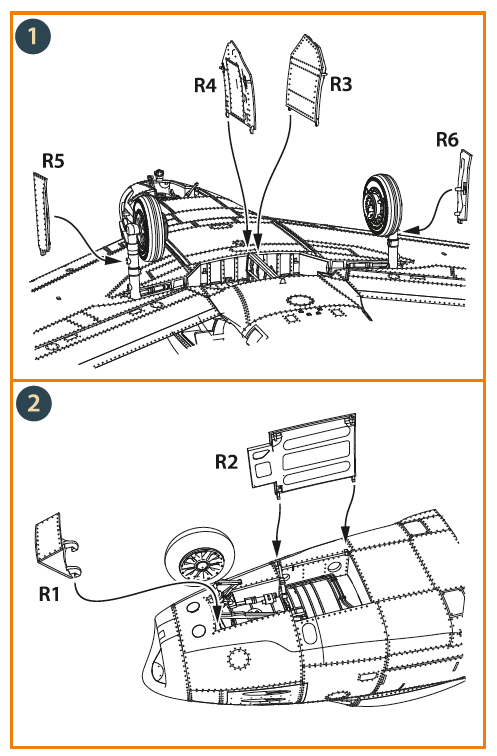 1

R4

R3

R5

R6

2

R2

R1