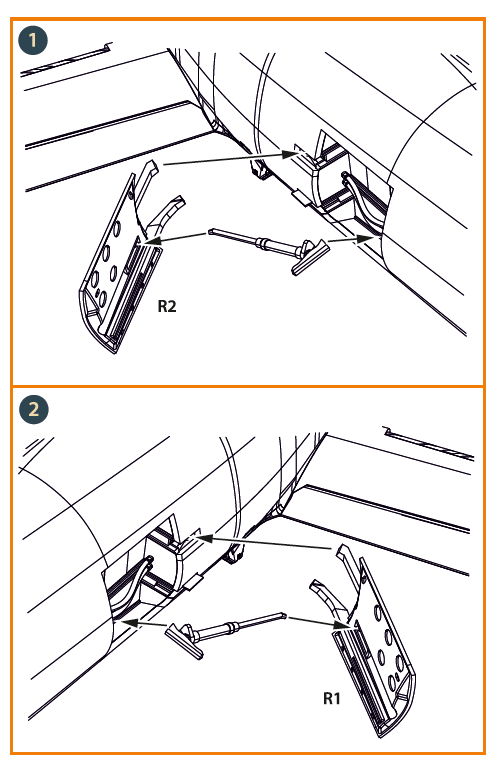 1

R2

2

R1