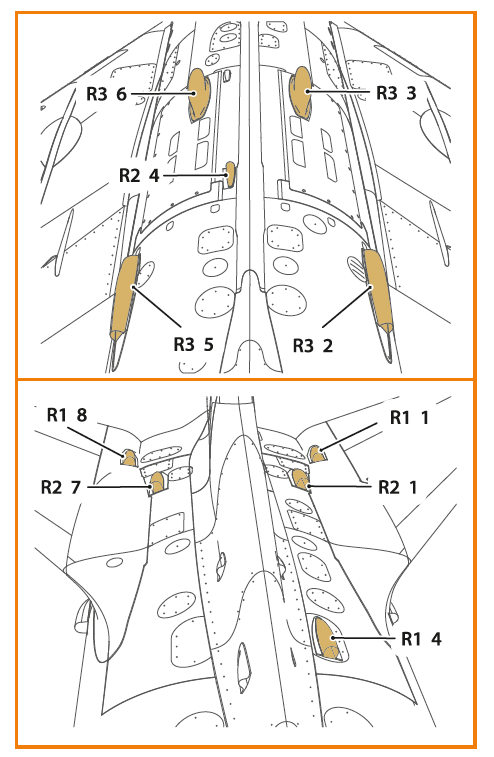 R3 6
R3 3
R2 4
R3 5
R3 2

R1 8
R1 1
R2 7
R2 1
R1 4