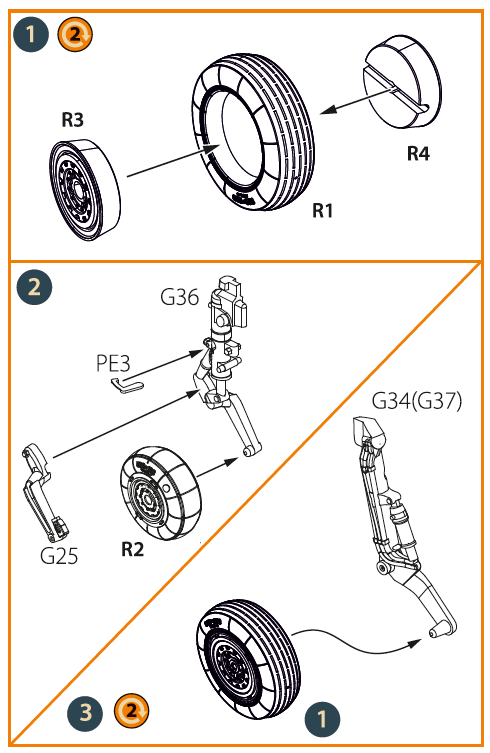 1 2

R3

R4

R1

2

G36

PE3

G34(G37)

G25

R2

3 2

1