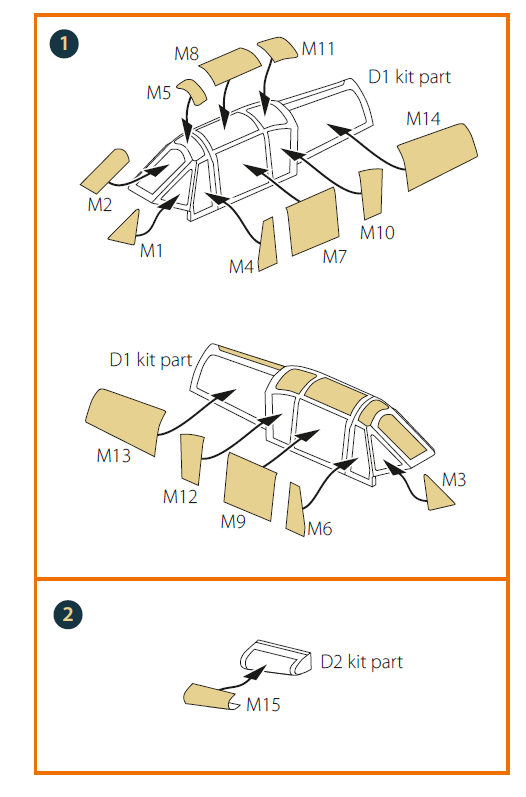 1

M8
M11
M5
D1 kit part
M14
M2
M1
M4
M7
M10

D1 kit part
M13
M12
M9
M6
M3

2

D2 kit part
M15