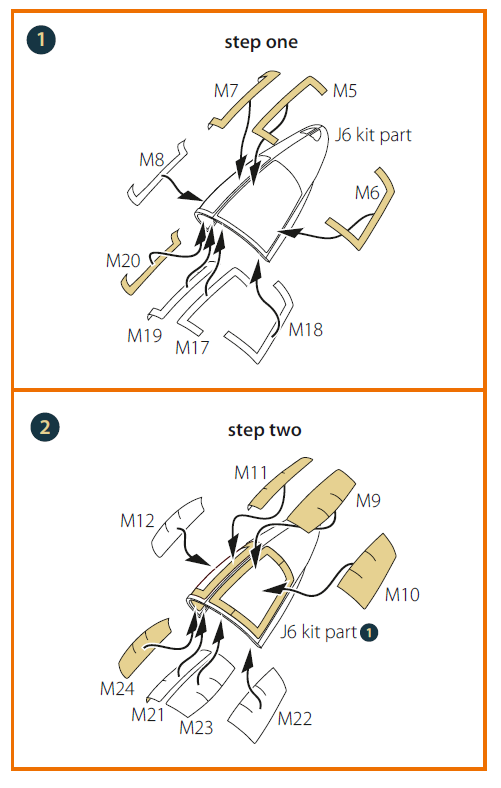 1

step one

M7
M5
J6 kit part
M8
M6
M20
M19
M17
M18

2

step two

M11
M9
M12
M10
J6 kit part 1
M24
M21
M23
M22