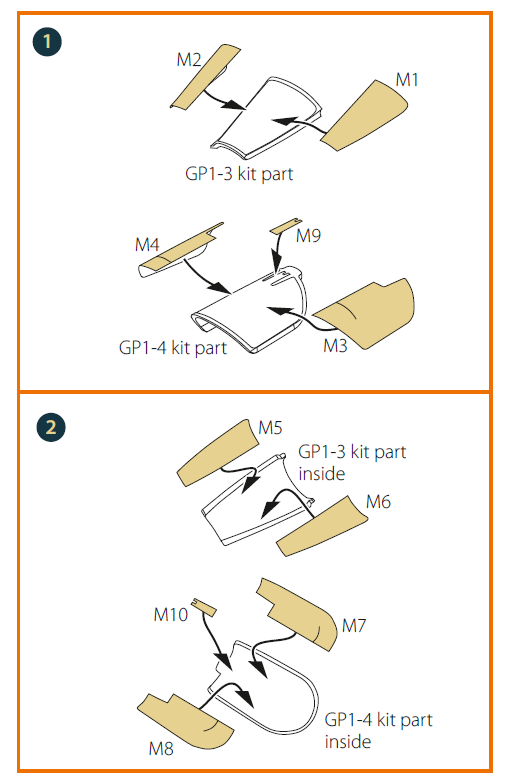 1

M2

M1

GP1-3 kit part

M4

M9

GP1-4 kit part

M3

2

M5

GP1-3 kit part inside

M6

M10

M7

GP1-4 kit part inside

M8