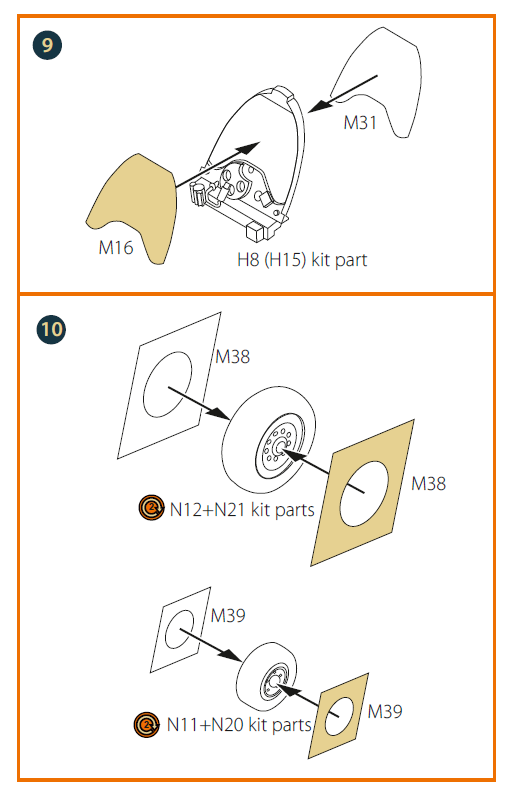 9

M31

M16

H8 (H15) kit part

10

M38

M38

2 N12+N21 kit parts

M39

M39

2 N11+N20 kit parts