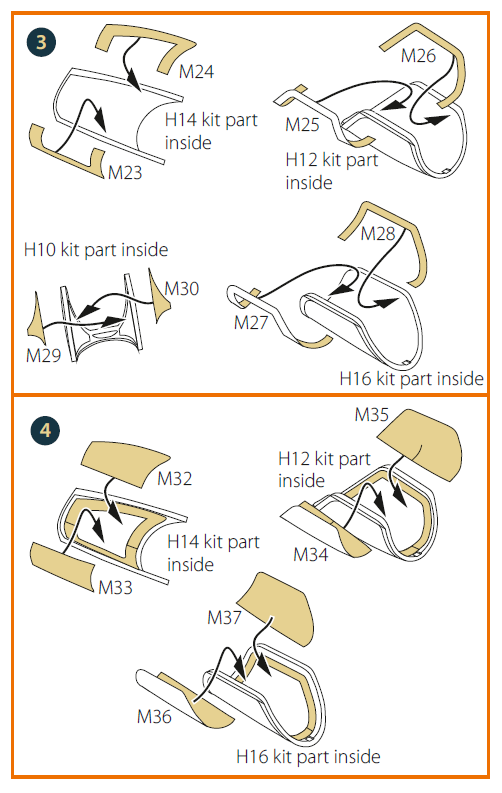 3

M24

H14 kit part inside

M23

M26

M25

H12 kit part inside

H10 kit part inside

M30

M29

M28

M27

H16 kit part inside

4

M32

H14 kit part inside

M33

M35

H12 kit part inside

M34

M37

M36

H16 kit part inside