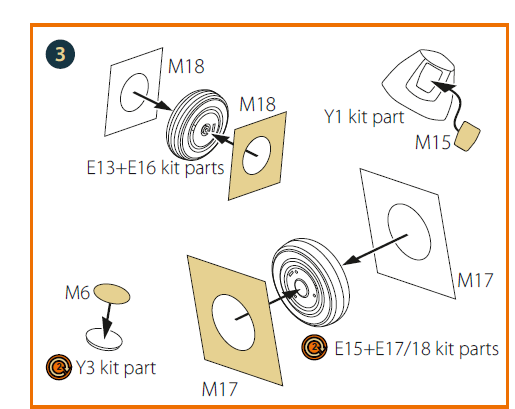 3

M18

M18

E13+E16 kit parts

Y1 kit part

M15

M17

M6

2 Y3 kit part

M17

2 E15+E17/18 kit parts