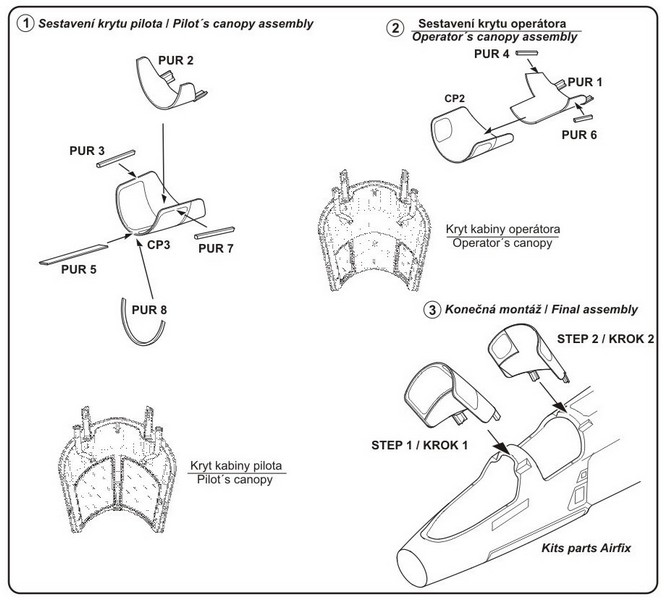 1 Sestavení krytu pilota / Pilot´s canopy assembly

PUR 2

PUR 3

CP3

PUR 7

PUR 5

PUR 8

Kryt kabiny pilota
Pilot´s canopy

2 Sestavení krytu operátora
Operator´s canopy assembly

PUR 4

PUR 1

CP2

PUR 6

Kryt kabiny operátora
Operator´s canopy

3 Konečná montáž / Final assembly

STEP 2 / KROK 2

STEP 1 / KROK 1

Kits parts Airfix