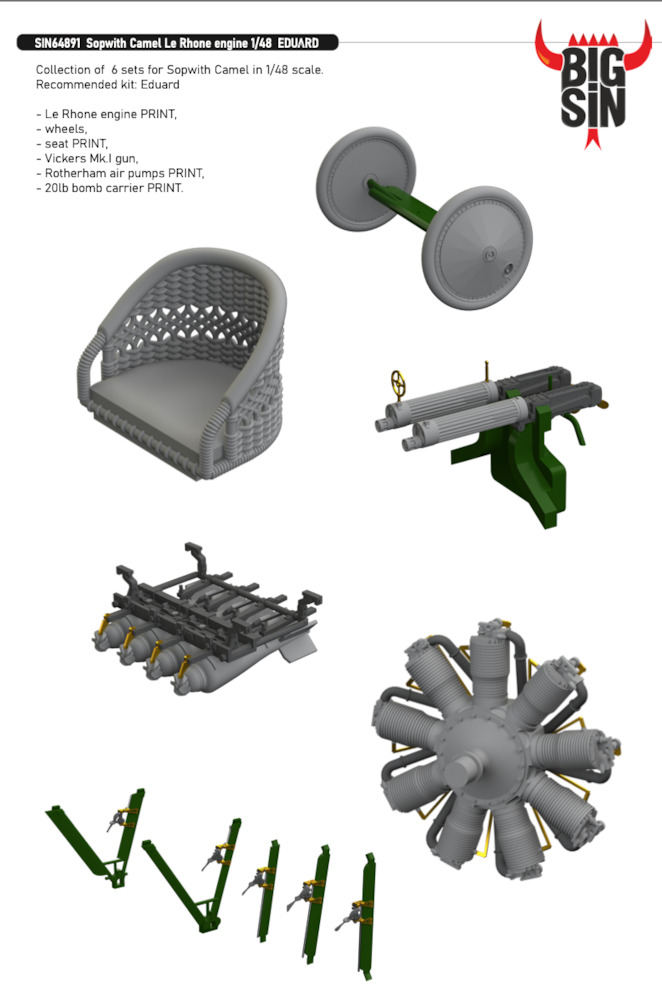 SIN64891 Sopwith Camel Le Rhone engine 1/48 EDUARD

BIG SIN

Collection of 6 sets for Sopwith Camel in 1/48 scale.
Recommended kit: Eduard

- Le Rhone engine PRINT,
- wheels,
- seat PRINT,
- Vickers Mk.I gun,
- Rotherham air pumps PRINT,
- 20lb bomb carrier PRINT.