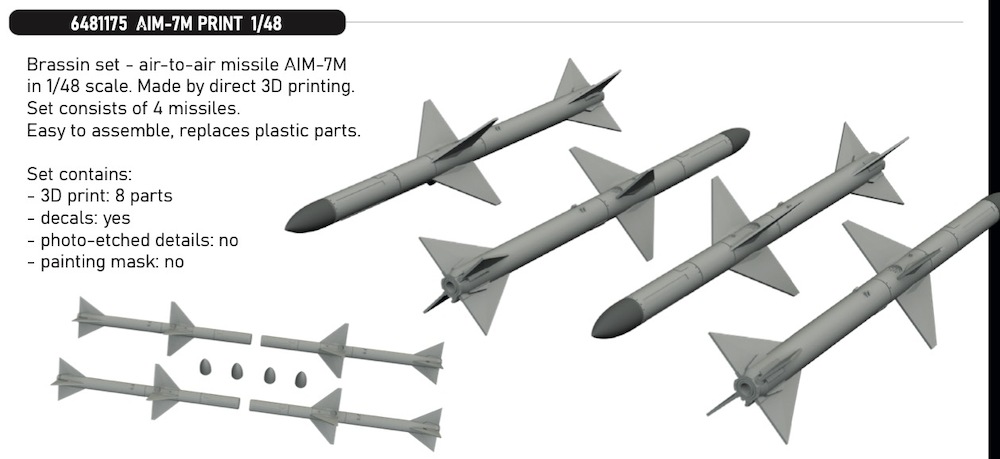 6481175 AIM-7M PRINT 1/48

Brassin set - air-to-air missile AIM-7M in 1/48 scale. Made by direct 3D printing. Set consists of 4 missiles. Easy to assemble, replaces plastic parts.

Set contains:
- 3D print: 8 parts
- decals: yes
- photo-etched details: no
- painting mask: no