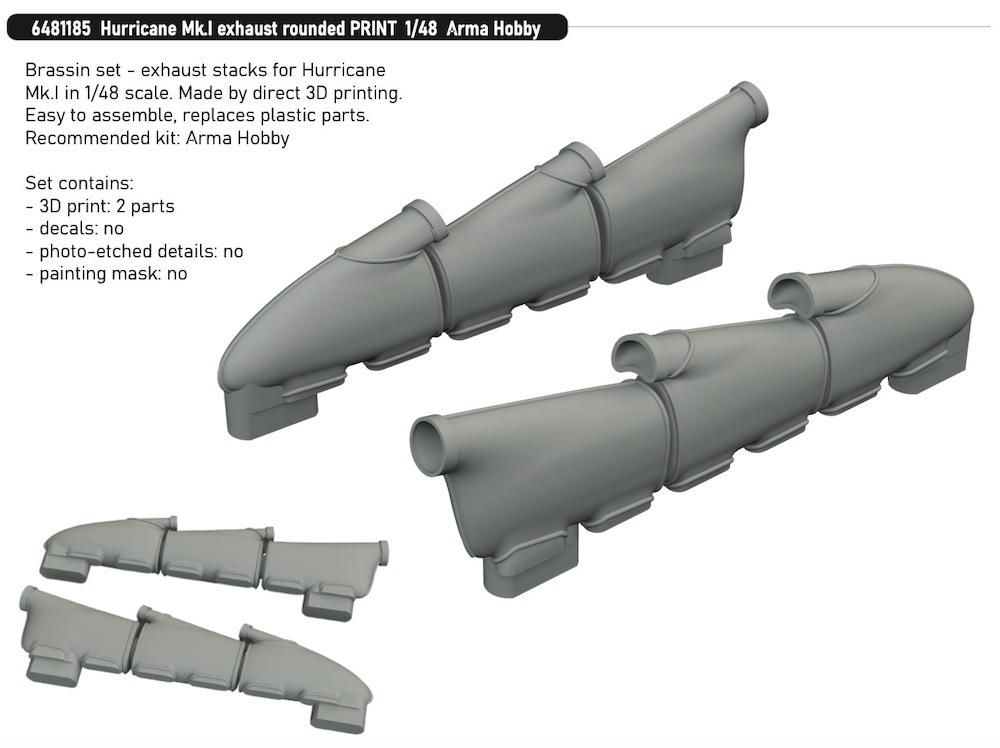 6481185 Hurricane Mk.I exhaust rounded PRINT 1/48 Arma Hobby

Brassin set - exhaust stacks for Hurricane Mk.I in 1/48 scale. Made by direct 3D printing. Easy to assemble, replaces plastic parts. Recommended kit: Arma Hobby

Set contains:
- 3D print: 2 parts
- decals: no
- photo-etched details: no
- painting mask: no