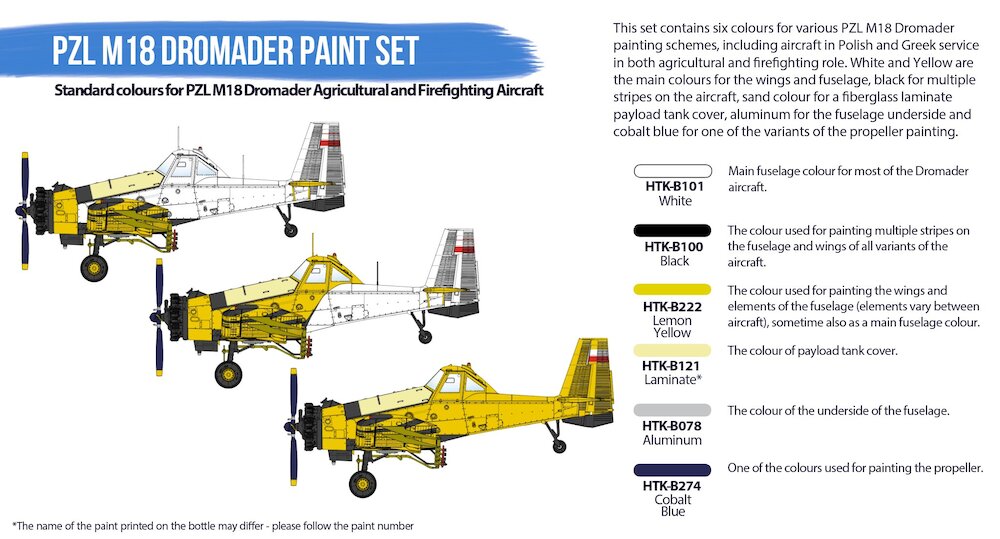 PZL M18 DROMADER PAINT SET

Standard colours for PZL M18 Dromader Agricultural and Firefighting Aircraft

This set contains six colours for various PZL M18 Dromader painting schemes, including aircraft in Polish and Greek service in both agricultural and firefighting role. White and Yellow are the main colours for the wings and fuselage, black for multiple stripes on the aircraft, sand colour for a fiberglass laminate payload tank cover, aluminum for the fuselage underside and cobalt blue for one of the variants of the propeller painting.

HTK-B101
White

Main fuselage colour for most of the Dromader aircraft.

HTK-B100
Black

The colour used for painting multiple stripes on the fuselage and wings of all variants of the aircraft.

HTK-B222
Lemon Yellow

The colour used for painting the wings and elements of the fuselage (elements vary between aircraft), sometime also as a main fuselage colour.

HTK-B121
Laminate*

The colour of payload tank cover.

HTK-B078
Aluminum

The colour of the underside of the fuselage.

HTK-B274
Cobalt Blue

One of the colours used for painting the propeller.

*The name of the paint printed on the bottle may differ - please follow the paint number