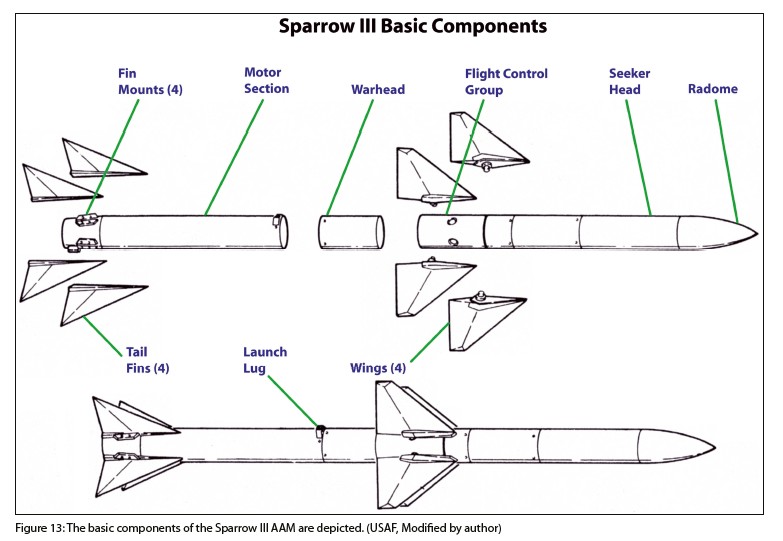 Sparrow III Basic Components

Fin Mounts (4)

Motor Section

Warhead

Flight Control Group

Seeker Head

Radome

Tail Fins (4)

Launch Lug

Wings (4)

Figure 13: The basic components of the Sparrow III AAM are depicted. (USAF, Modified by author)