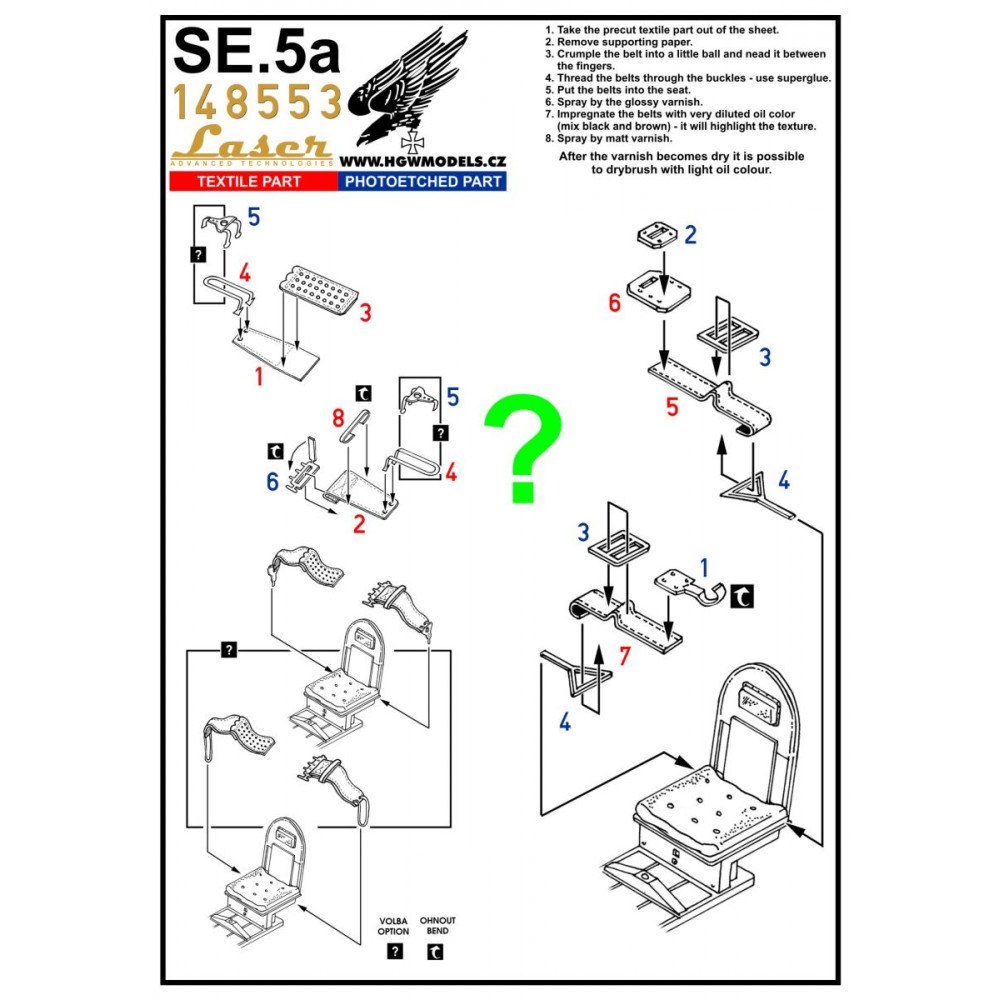 SE.5a
148553
Laser
ADVANCED TECHNOLOGIES
WWW.HGWMODELS.CZ
TEXTILE PART
PHOTOETCHED PART

1. Take the precut textile part out of the sheet.
2. Remove supporting paper.
3. Crumple the belt into a little ball and nead it between the fingers.
4. Thread the belts through the buckles - use superglue.
5. Put the belts into the seat.
6. Spray by the glossy varnish.
7. Impregnate the belts with very diluted oil color (mix black and brown) - it will highlight the texture.
8. Spray by matt varnish.

After the varnish becomes dry it is possible to drybrush with light oil colour.

5
?
4
3
1

8
5
?
6
4
2

?

2
6
3
5
4

3
1
7
4

?

VOLBA
OPTION
?

OHNOUT
BEND