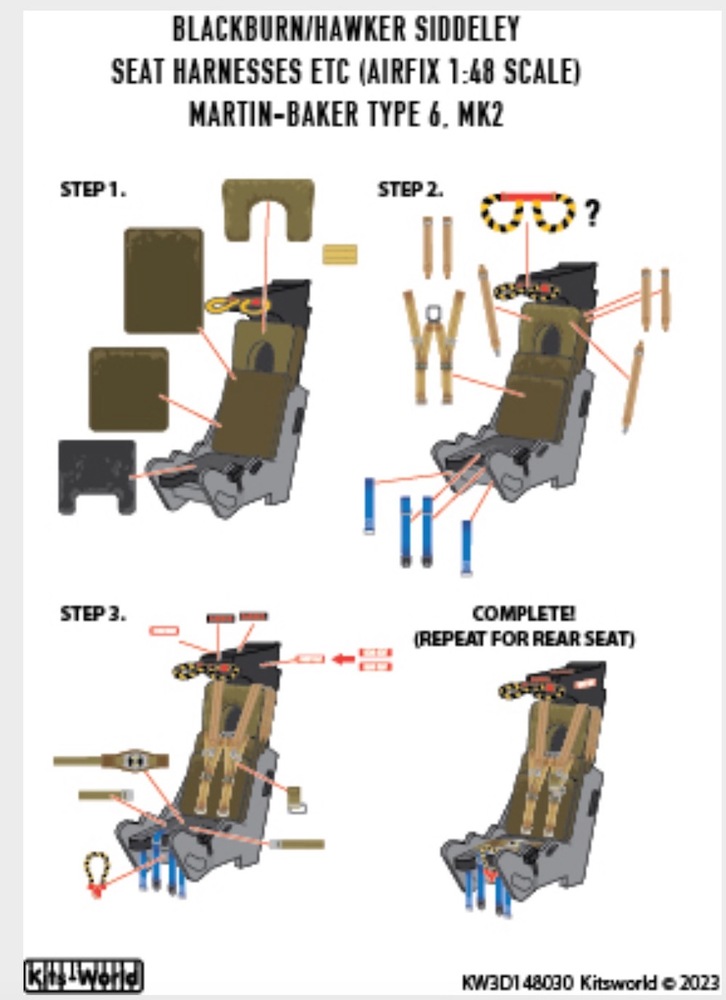 BLACKBURN/HAWKER SIDDELEY
SEAT HARNESSES ETC (AIRFIX 1:48 SCALE)
MARTIN-BAKER TYPE 6, MK2

STEP 1.

STEP 2.

?

STEP 3.

COMPLETE!
(REPEAT FOR REAR SEAT)

Kits-World

KW3D148030 Kitsworld © 2023