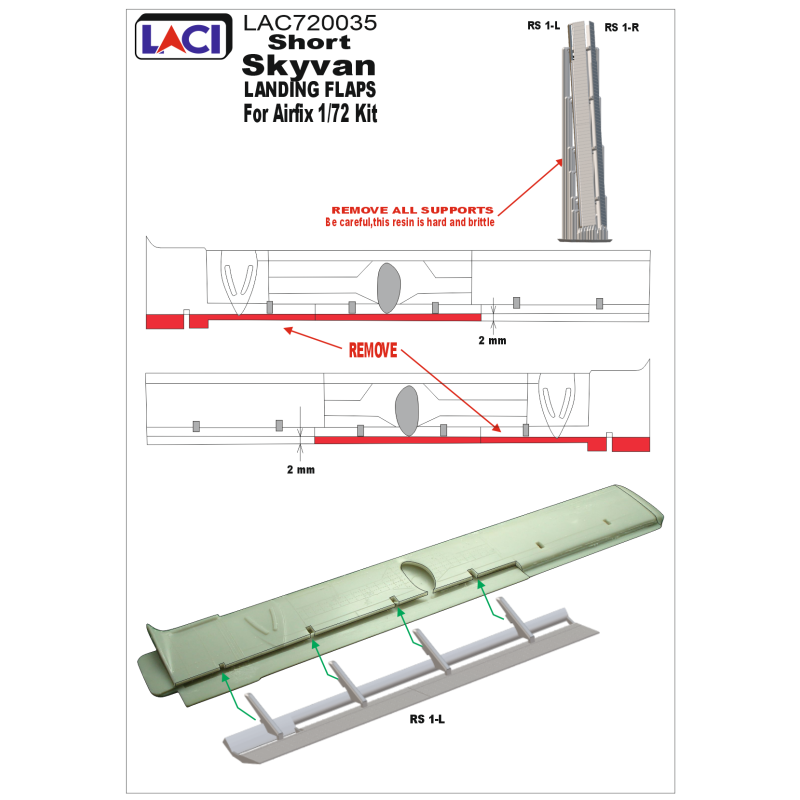 LACI

LAC720035
Short
Skyvan
LANDING FLAPS
For Airfix 1/72 Kit

RS 1-L
RS 1-R

REMOVE ALL SUPPORTS
Be careful,this resin is hard and brittle

2 mm

REMOVE

2 mm

RS 1-L