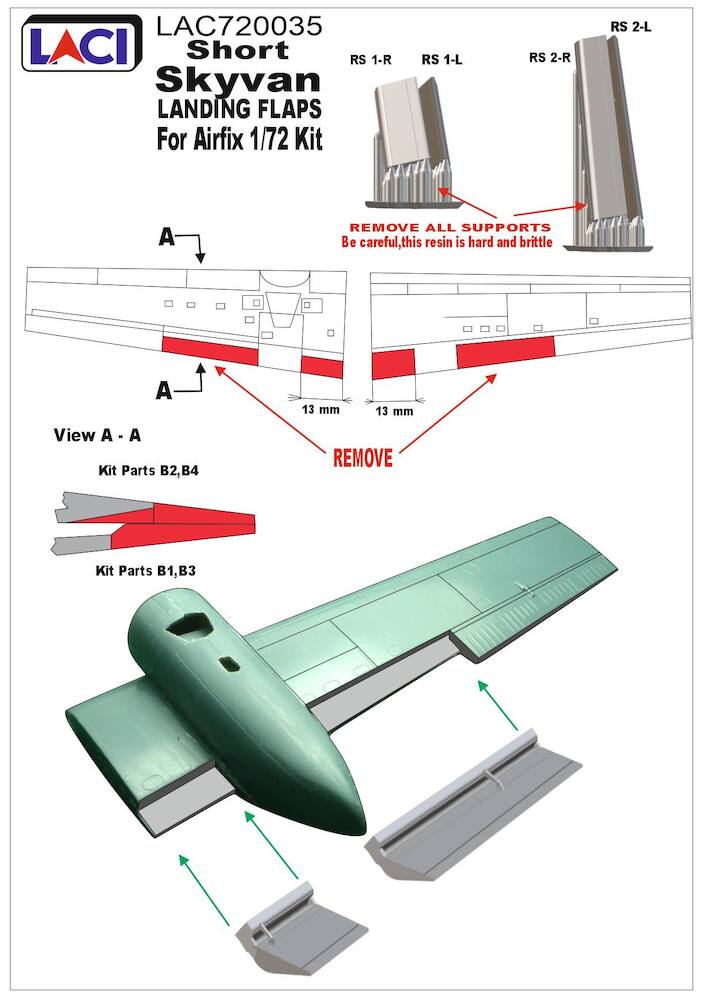 LACI

LAC720035
Short
Skyvan
LANDING FLAPS
For Airfix 1/72 Kit

RS 1-R
RS 1-L
RS 2-R
RS 2-L

REMOVE ALL SUPPORTS
Be careful,this resin is hard and brittle

A
A

13 mm
13 mm

REMOVE

View A - A

Kit Parts B2,B4

Kit Parts B1,B3