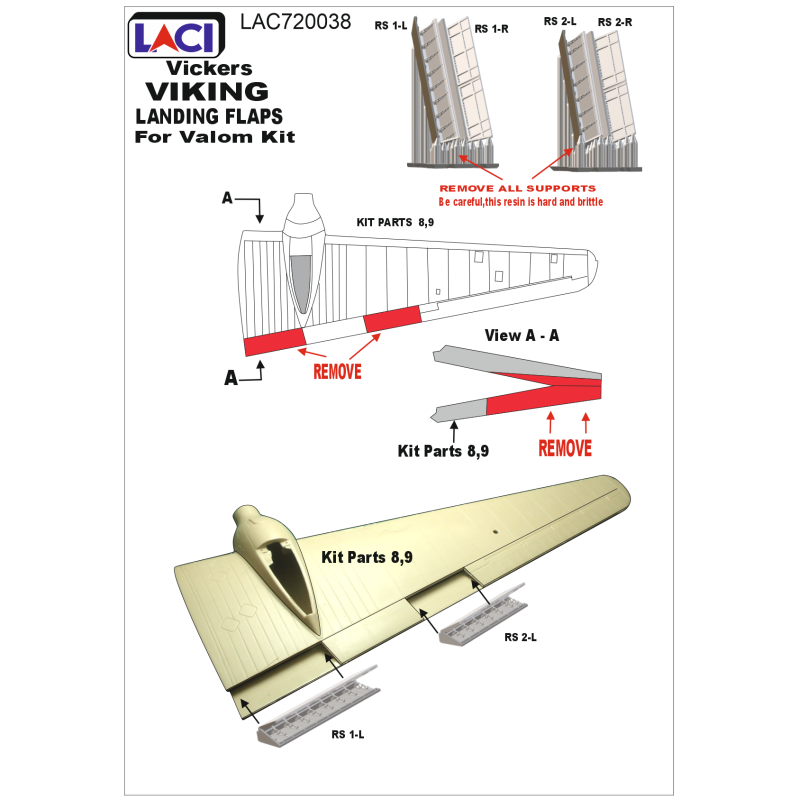 LACI

LAC720038

Vickers
VIKING
LANDING FLAPS
For Valom Kit

RS 1-L
RS 1-R
RS 2-L
RS 2-R

REMOVE ALL SUPPORTS
Be careful,this resin is hard and brittle

A

KIT PARTS 8,9

A

REMOVE

View A - A

Kit Parts 8,9

REMOVE

Kit Parts 8,9

RS 2-L

RS 1-L