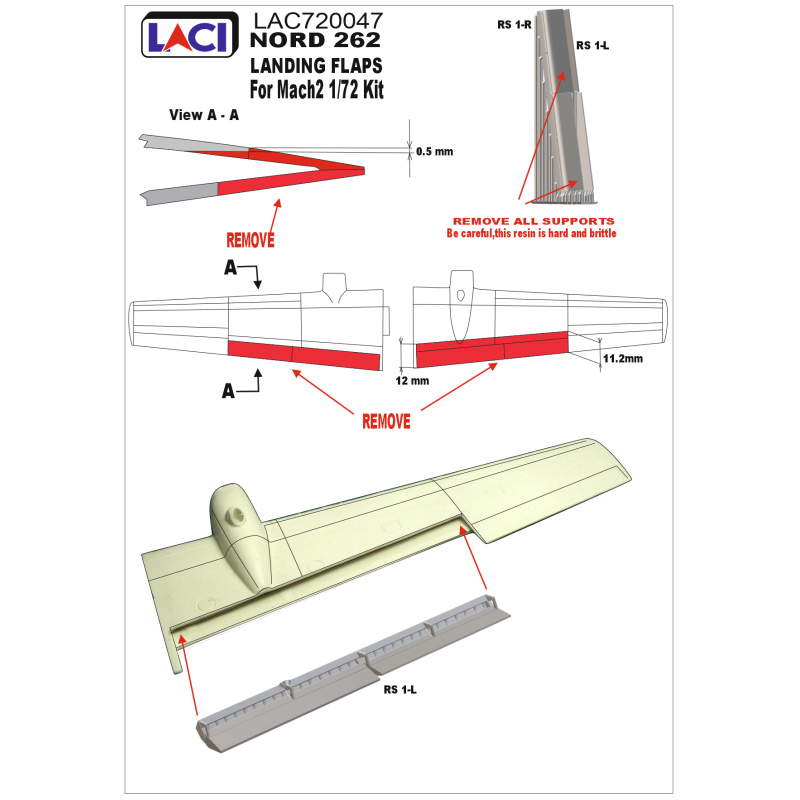 LACI

LAC720047
NORD 262
LANDING FLAPS
For Mach2 1/72 Kit

RS 1-R
RS 1-L

View A - A

0.5 mm

REMOVE

REMOVE ALL SUPPORTS
Be careful,this resin is hard and brittle

A

A

12 mm

11.2mm

REMOVE

RS 1-L