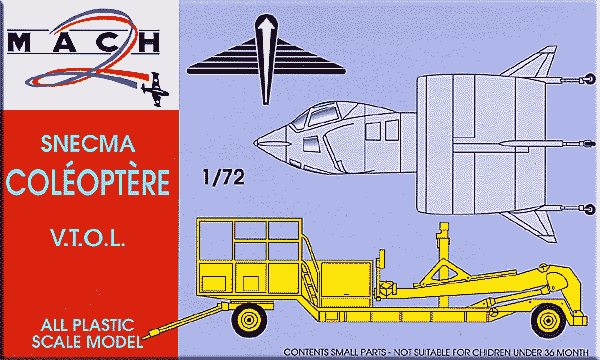 MACH 2

SNECMA
COLÉOPTÈRE
V.T.O.L.

ALL PLASTIC SCALE MODEL

1/72

CONTENTS SMALL PARTS - NOT SUITABLE FOR CHIDREN UNDER 36 MONTH