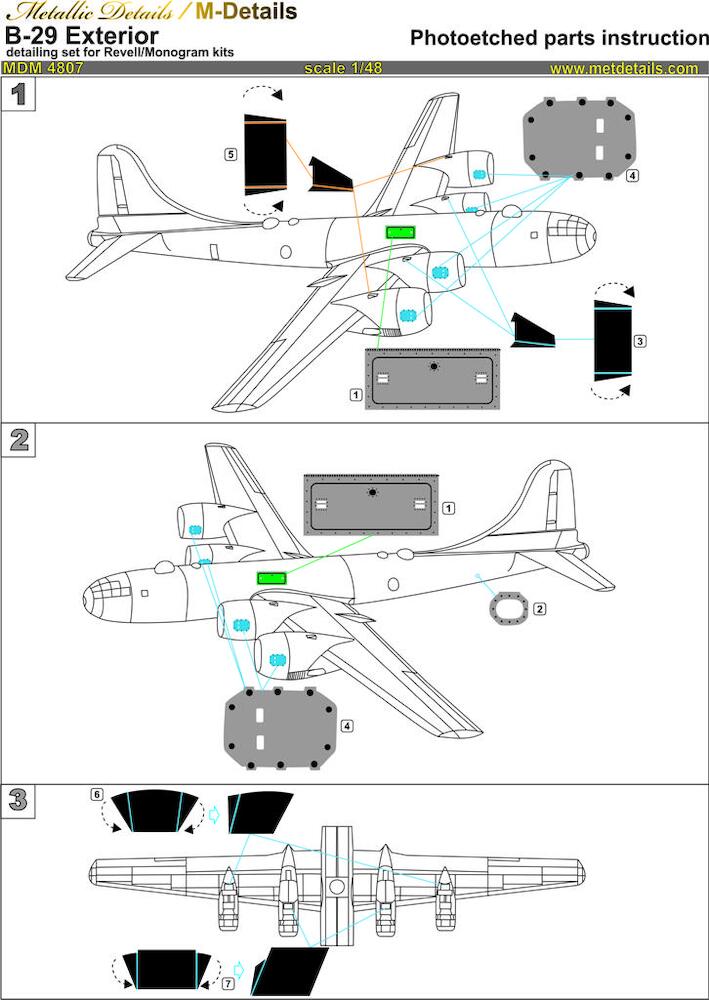 Metallic Details / M-Details
B-29 Exterior
detailing set for Revell/Monogram kits
Photoetched parts instruction
MDM 4807
scale 1/48
www.metdetails.com

1
5
4
3
1

2
1
2
4

3
6
7