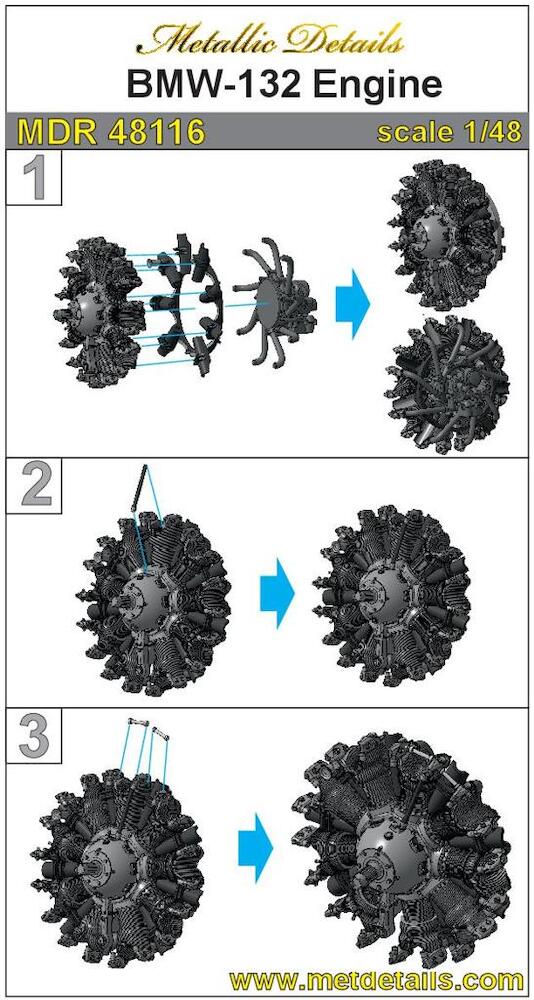 Metallic Details
BMW-132 Engine
MDR 48116
scale 1/48
1
2
3
www.metdetails.com