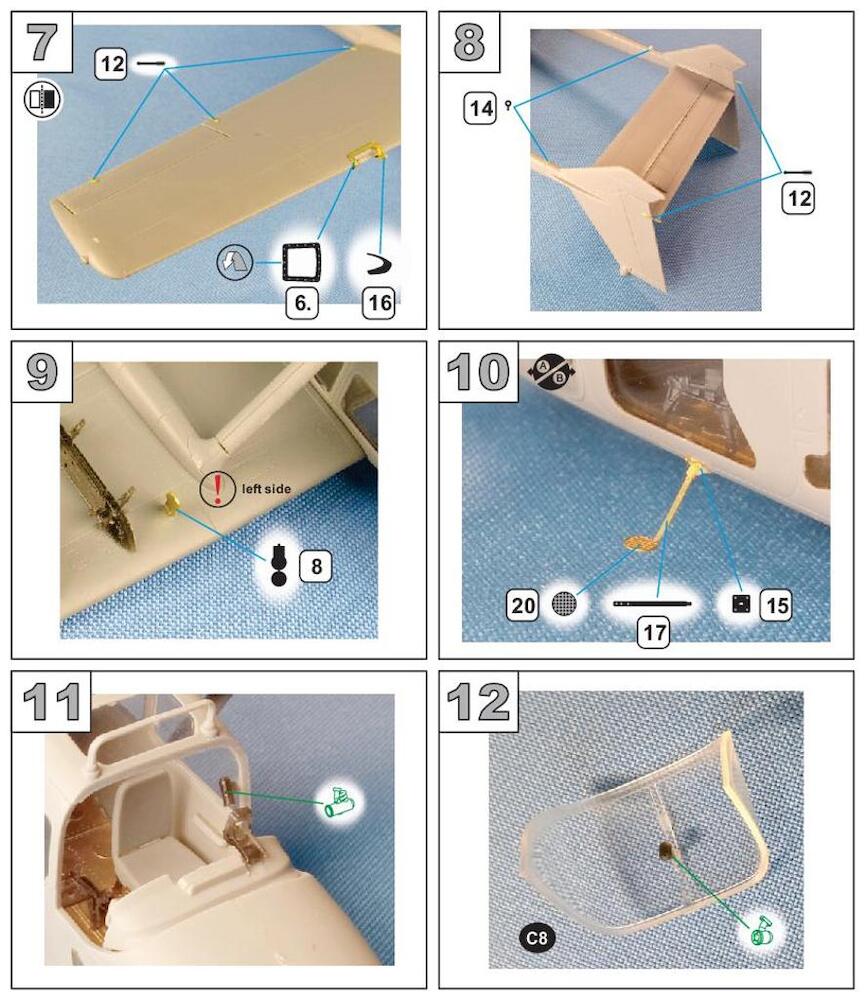 7
12
6.
16

8
14
12

9
left side
8

10
A
B
20
17
15

11

12
C8