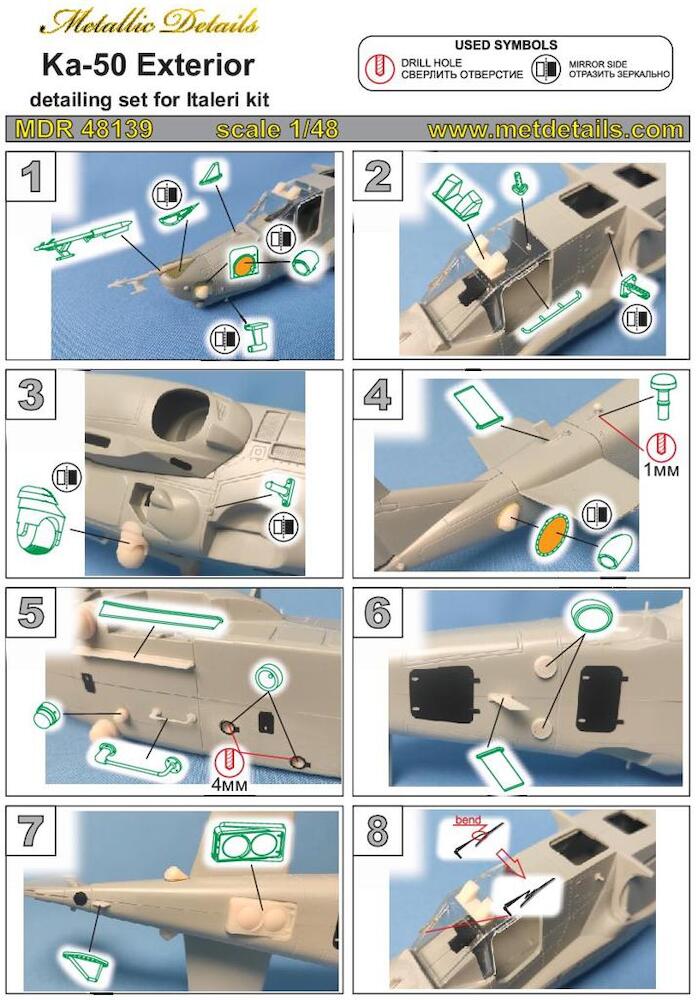 Metallic Details

Ka-50 Exterior

detailing set for Italeri kit

USED SYMBOLS

DRILL HOLE
СВЕРЛИТЬ ОТВЕРСТИЕ

MIRROR SIDE
ОТРАЗИТЬ ЗЕРКАЛЬНО

MDR 48139 scale 1/48 www.metdetails.com

1

2

3

4

1мм

5

4мм

6

7

8

bend