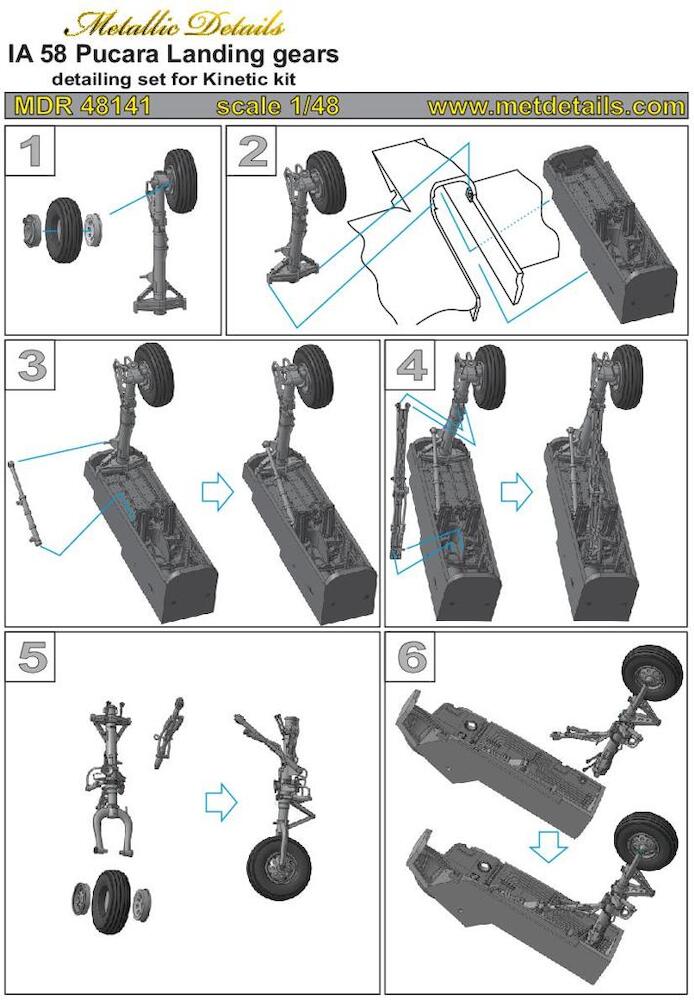 Metallic Details
IA 58 Pucara Landing gears
detailing set for Kinetic kit

MDR 48141 scale 1/48 www.metdetails.com

1

2

3

4

5

6