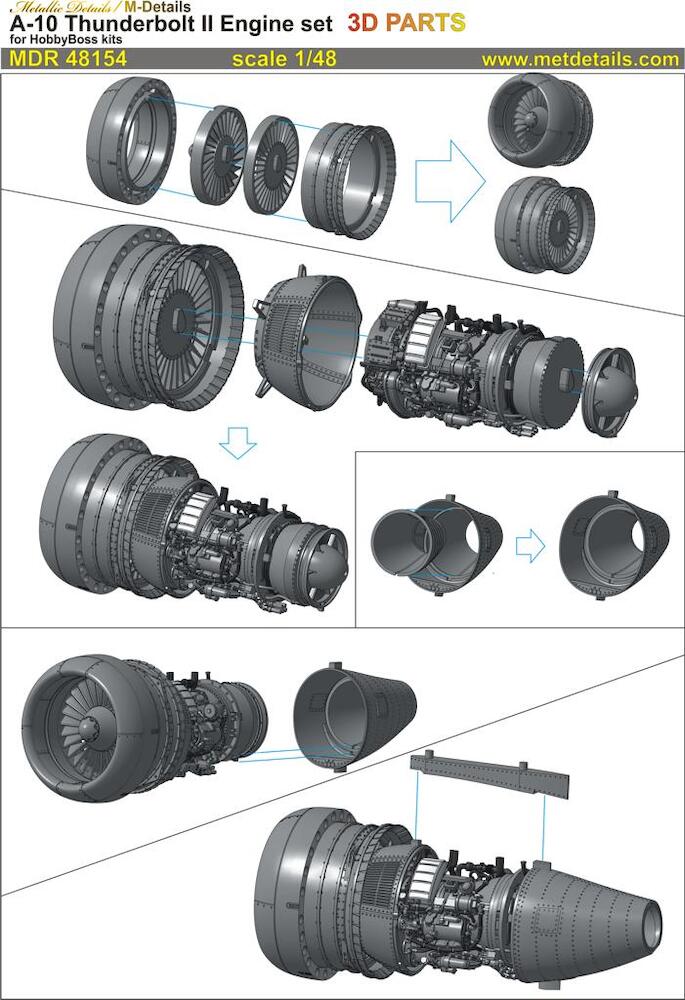 Metallic Details / M-Details
A-10 Thunderbolt II Engine set 3D PARTS
for HobbyBoss kits
MDR 48154 scale 1/48 www.metdetails.com