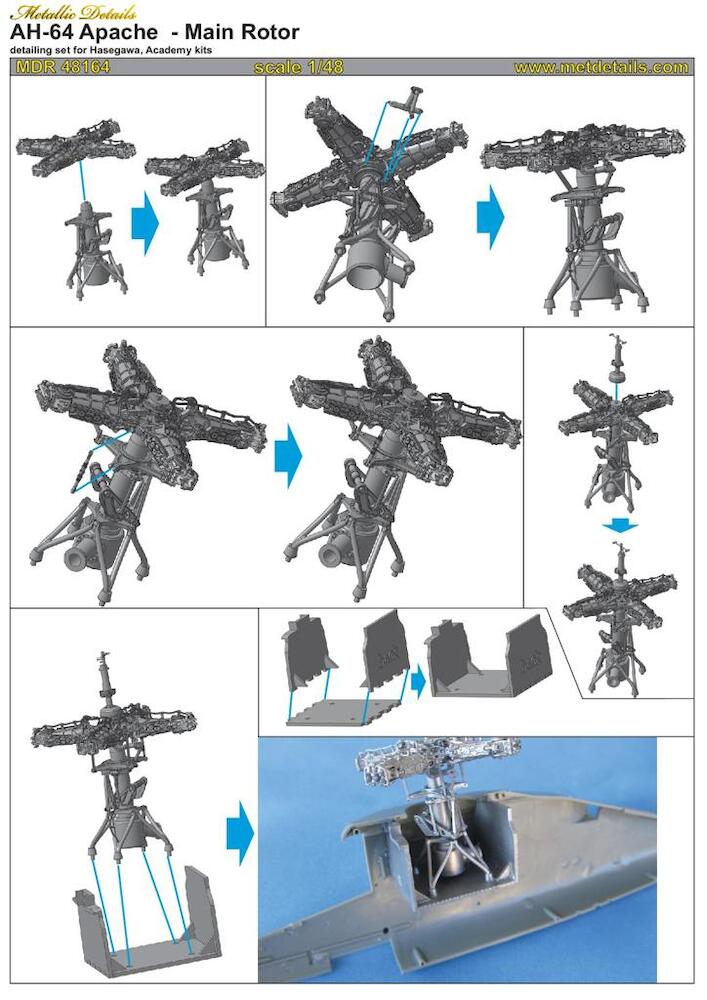 Metallic Details
AH-64 Apache - Main Rotor
detailing set for Hasegawa, Academy kits
MDR 48164
scale 1/48
www.metdetails.com