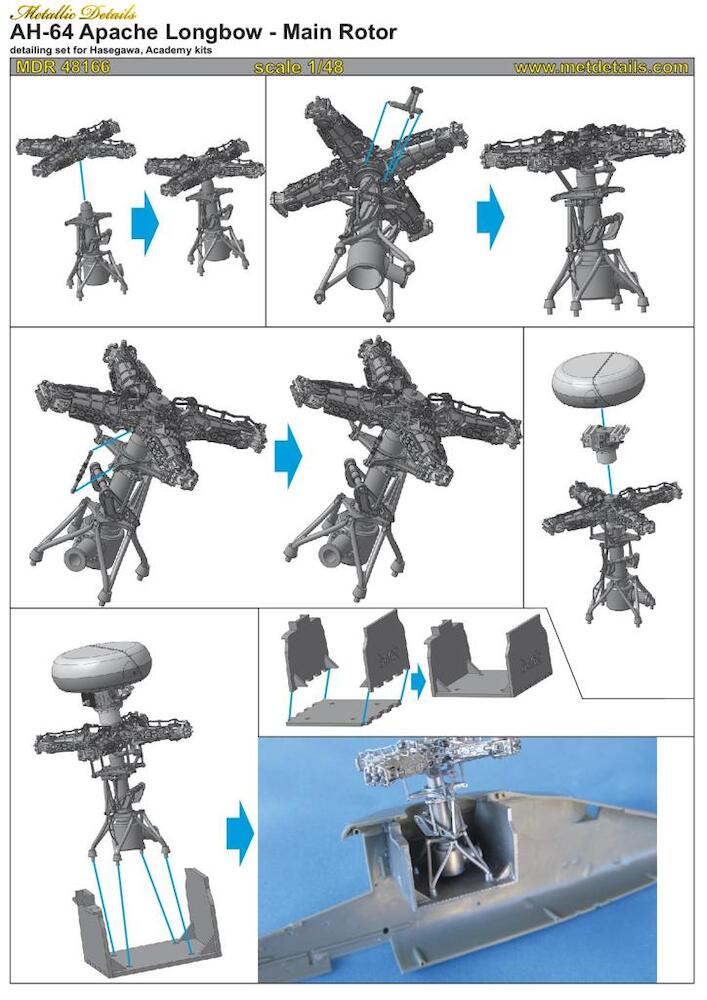 Metallic Details
AH-64 Apache Longbow - Main Rotor
detailing set for Hasegawa, Academy kits
MDR 48166
scale 1/48
www.metdetails.com