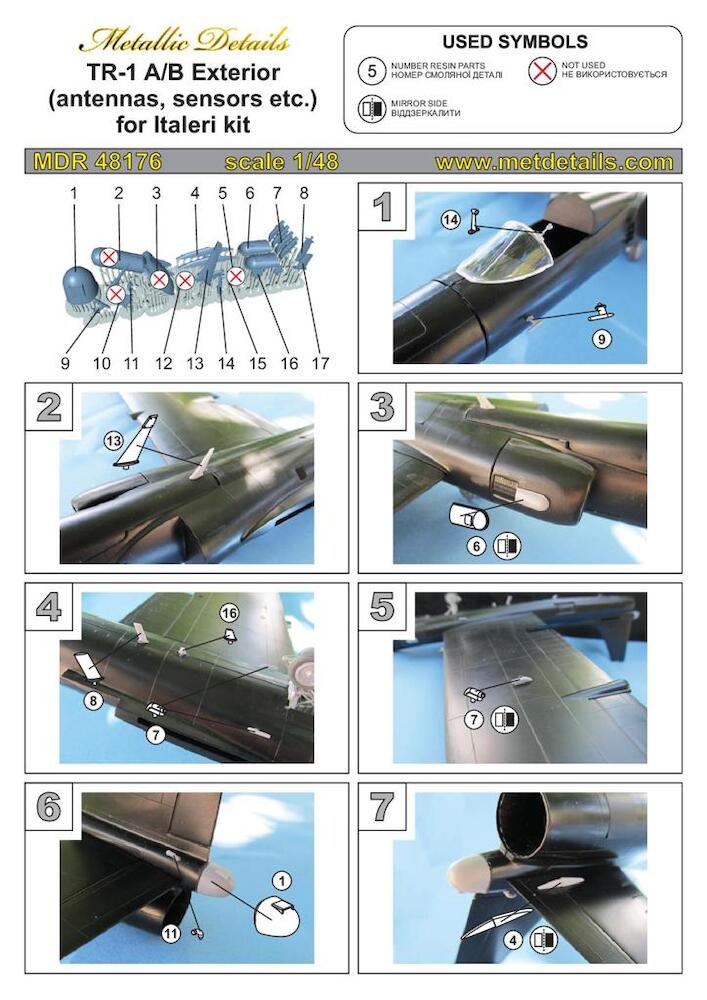 Metallic Details
TR-1 A/B Exterior
(antennas, sensors etc.)
for Italeri kit

USED SYMBOLS
5 NUMBER RESIN PARTS
НОМЕР СМОЛЯНОЇ ДЕТАЛІ
NOT USED
НЕ ВИКОРИСТОВУЄТЬСЯ
MIRROR SIDE
ВІДДЗЕРКАЛИТИ

MDR 48176 scale 1/48 www.metdetails.com

1 2 3 4 5 6 7 8
9 10 11 12 13 14 15 16 17

1
14
9

2
13

3
6

4
16
8
7

5
7

6
1
11

7
4