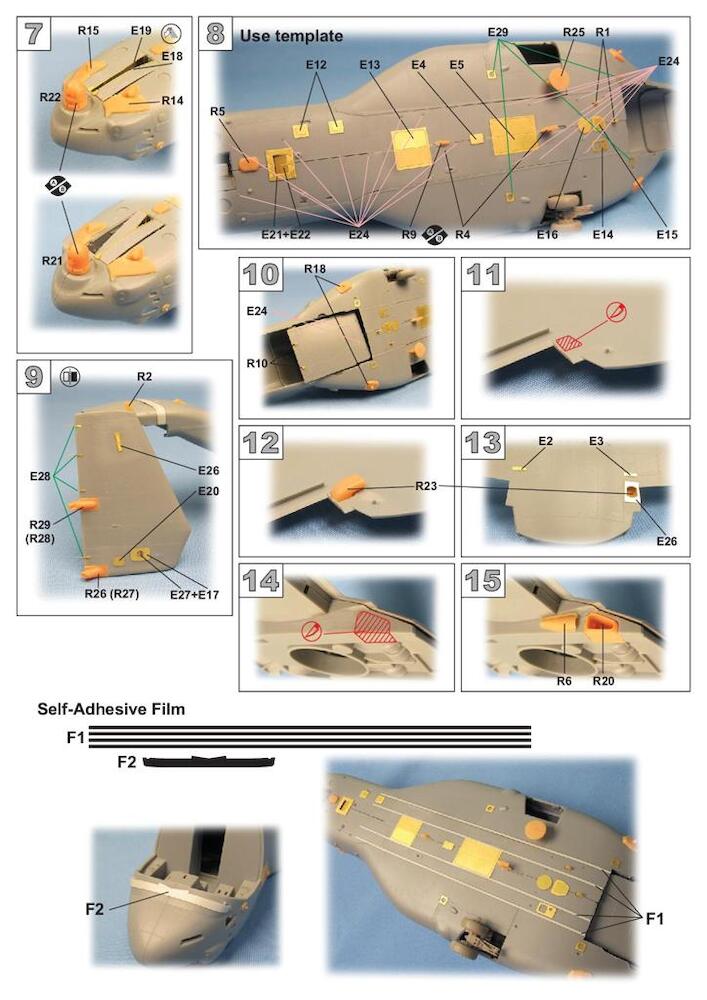 7

R15 E19 E18 R22 R14

R21

8 Use template

E29 R25 R1 E24 E12 E13 E4 E5 R5

E21+E22 E24 R9 R4 E16 E14 E15

10

R18 E24 R10

11

9

R2 E26 E28 E20 R29 (R28) R26 (R27) E27+E17

12

R23

13

E2 E3 E26

14

15

R6 R20

Self-Adhesive Film

F1

F2

F2

F1