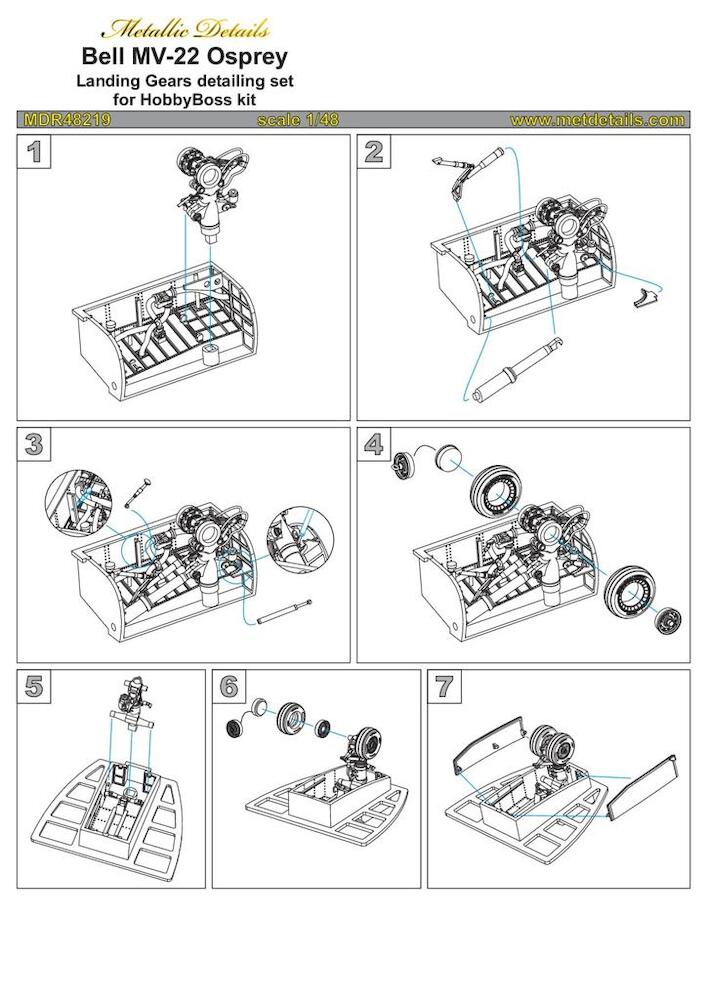 Metallic Details
Bell MV-22 Osprey
Landing Gears detailing set
for HobbyBoss kit

MDR48219 scale 1/48 www.metdetails.com

1

2

3

4

5

6

7