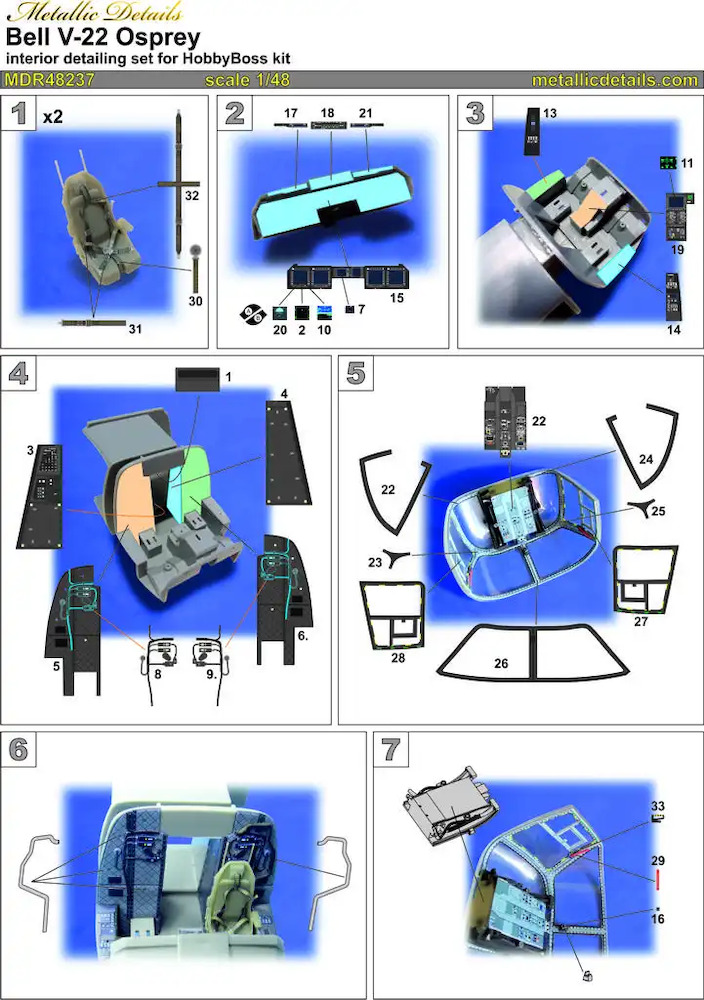 Metallic Details
Bell V-22 Osprey
interior detailing set for HobbyBoss kit
MDR48237 scale 1/48 metallicdetails.com

1 x2
32
30
31

2
17 18 21
15
7
20 2 10

3
13
11
19
14

4
1
4
3
5
8 9.
6.

5
22
24
22
25
23
27
28
26

6

7
33
29
16