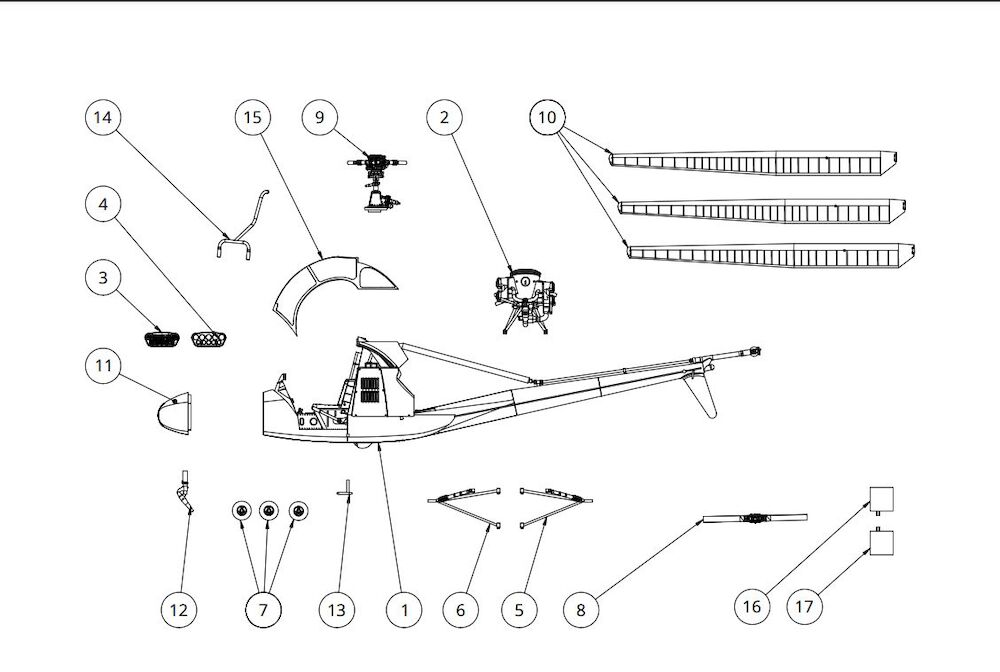 14
15
9
2
10
4
3
11
12
7
13
1
6
5
8
16
17