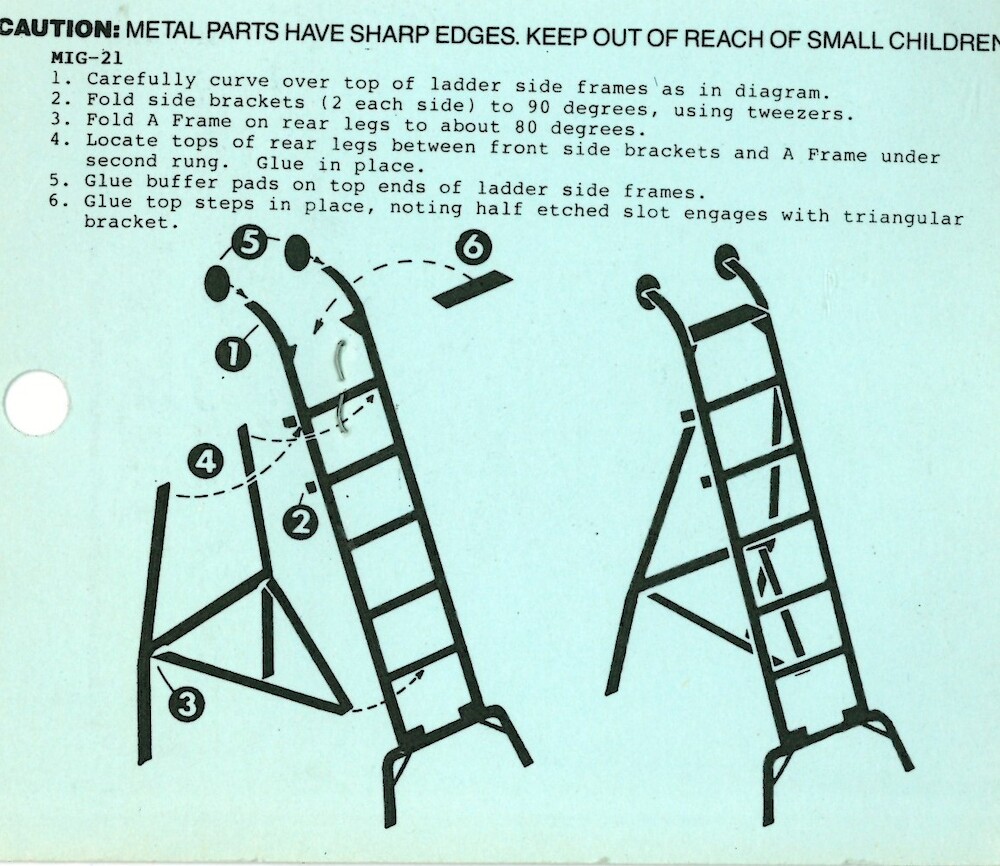 CAUTION: METAL PARTS HAVE SHARP EDGES. KEEP OUT OF REACH OF SMALL CHILDREN

MIG-21

1. Carefully curve over top of ladder side frames as in diagram.
2. Fold side brackets (2 each side) to 90 degrees, using tweezers.
3. Fold A Frame on rear legs to about 80 degrees.
4. Locate tops of rear legs between front side brackets and A Frame under second rung. Glue in place.
5. Glue buffer pads on top ends of ladder side frames.
6. Glue top steps in place, noting half etched slot engages with triangular bracket.

5
6
1
4
2
3