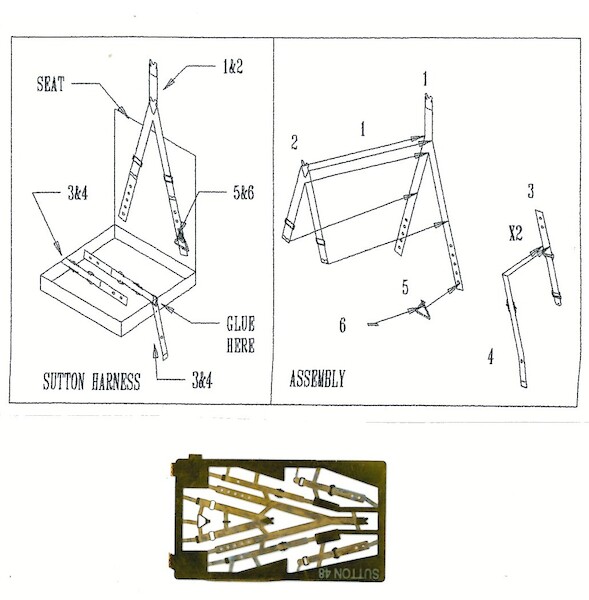 SEAT

1&2

3&4

5&6

GLUE HERE

3&4

SUTTON HARNESS

1

1

2

3

X2

5

6

4

ASSEMBLY

SUTTON 48