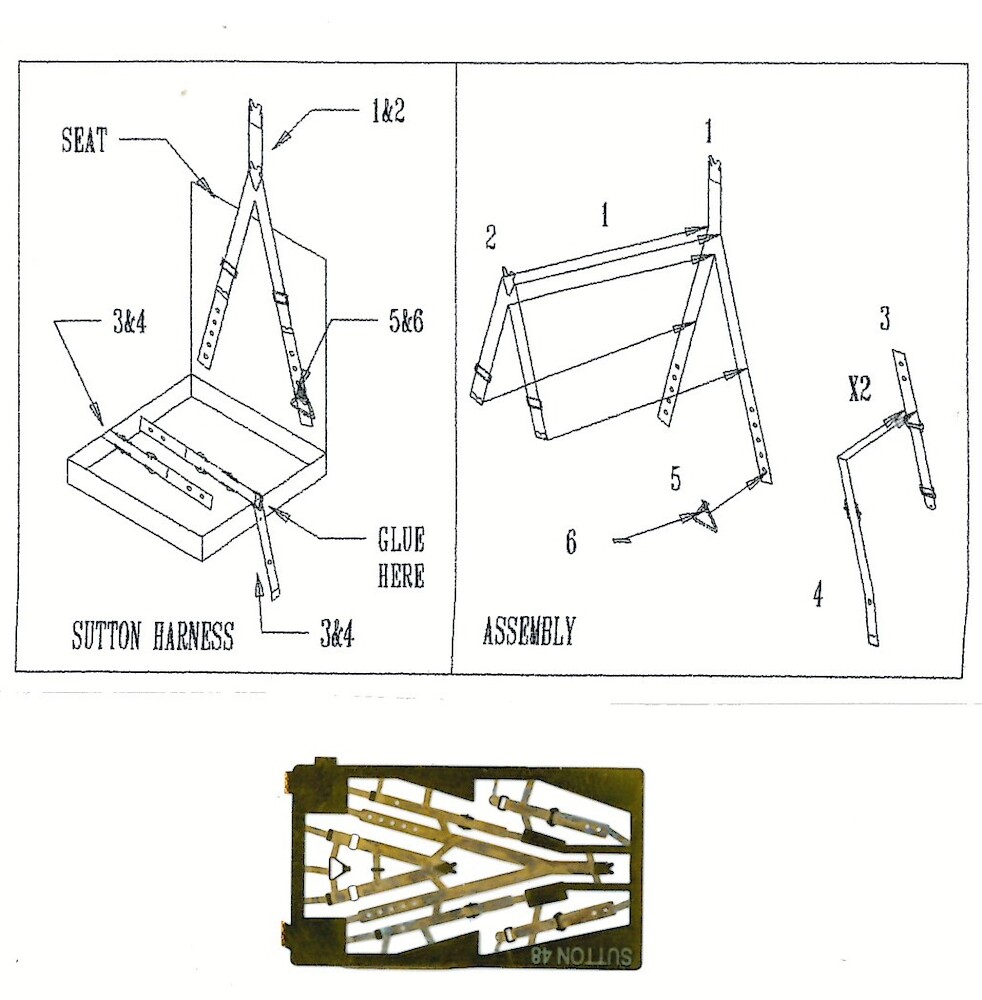 SEAT

1&2

3&4

5&6

GLUE HERE

3&4

SUTTON HARNESS

1

2

1

3

X2

5

6

4

ASSEMBLY

SUTTON 48