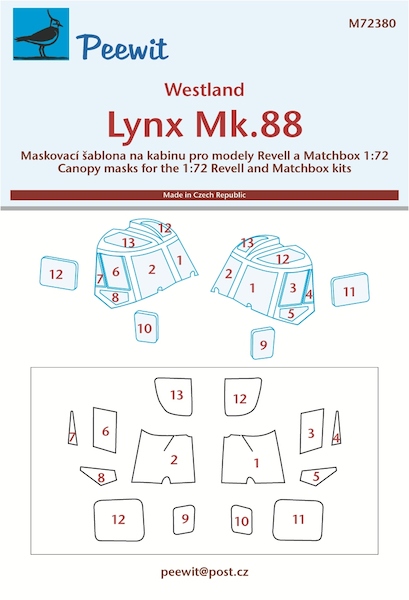 Peewit

M72380

Westland

Lynx Mk.88

Maskovací šablona na kabinu pro modely Revell a Matchbox 1:72
Canopy masks for the 1:72 Revell and Matchbox kits

Made in Czech Republic

12 13 1 2 6 7 8 12 10

13 12 2 1 3 4 5 11 9

13 12
7 6 3 4
2 1
8 5
12 9 10 11

peewit@post.cz